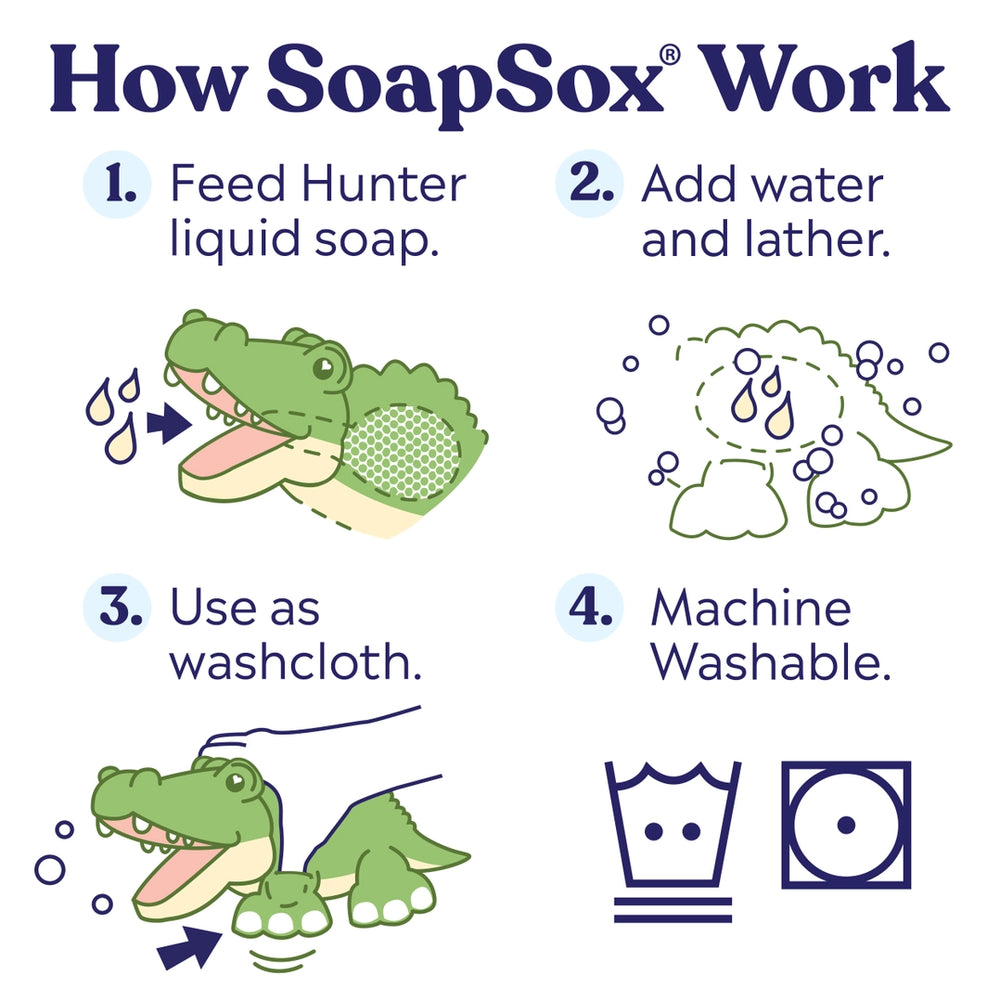 How SoapSox® Work

1. Feed Hunter liquid soap.

2. Add water and lather.

3. Use as washcloth.

4. Machine Washable.