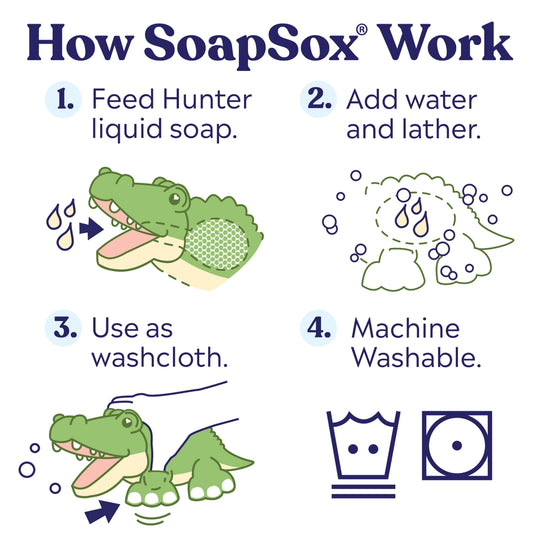 How SoapSox® Work

1. Feed Hunter liquid soap.

2. Add water and lather.

3. Use as washcloth.

4. Machine Washable.