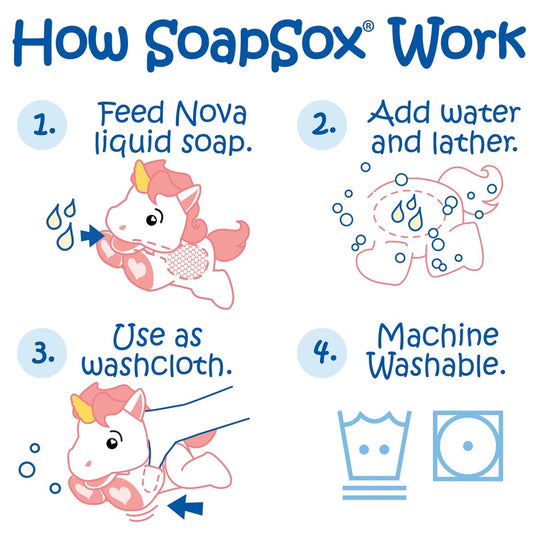 How SoapSox® Work

1. Feed Nova liquid soap.

2. Add water and lather.

3. Use as washcloth.

4. Machine Washable.