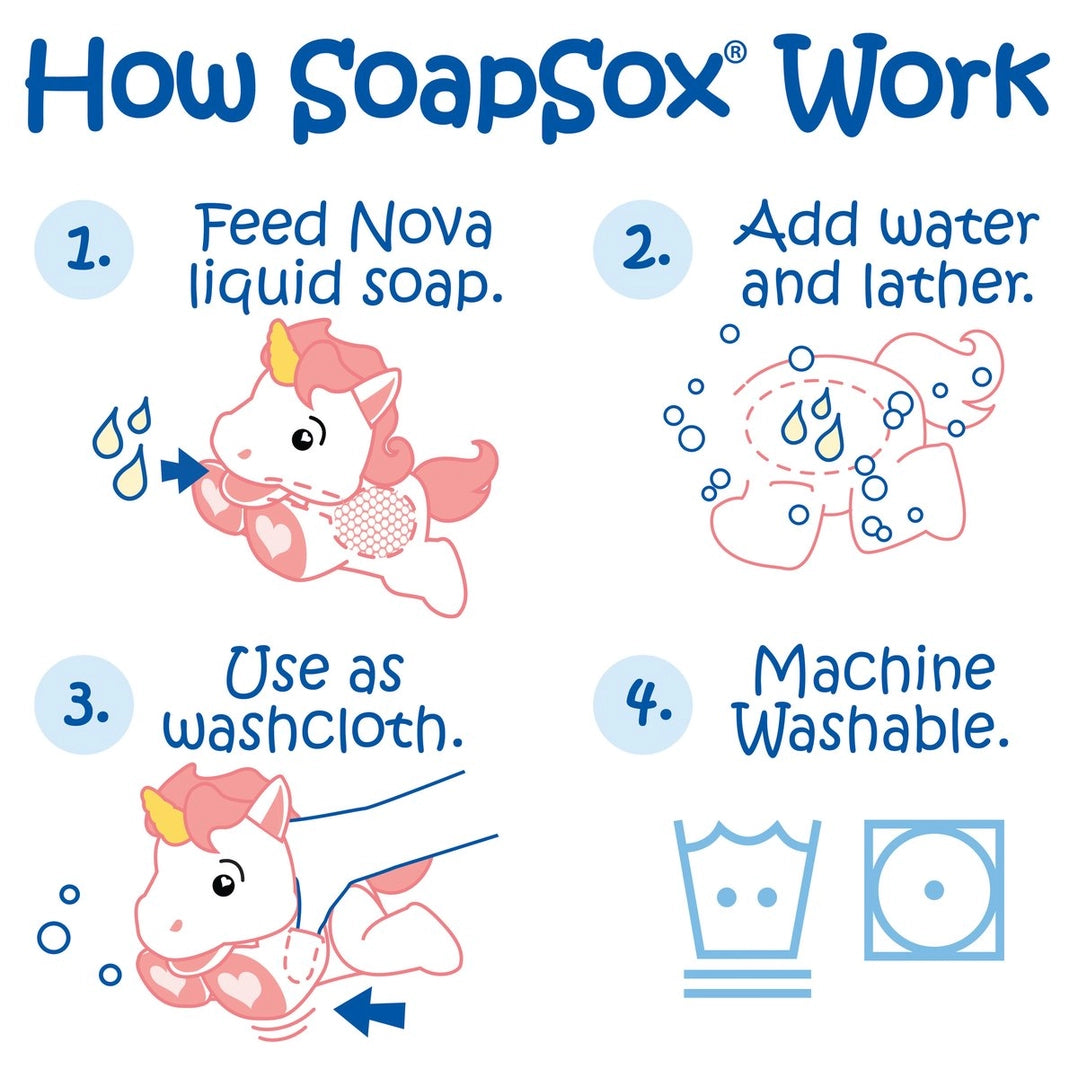 How SoapSox® Work

1. Feed Nova liquid soap.

2. Add water and lather.

3. Use as washcloth.

4. Machine Washable.