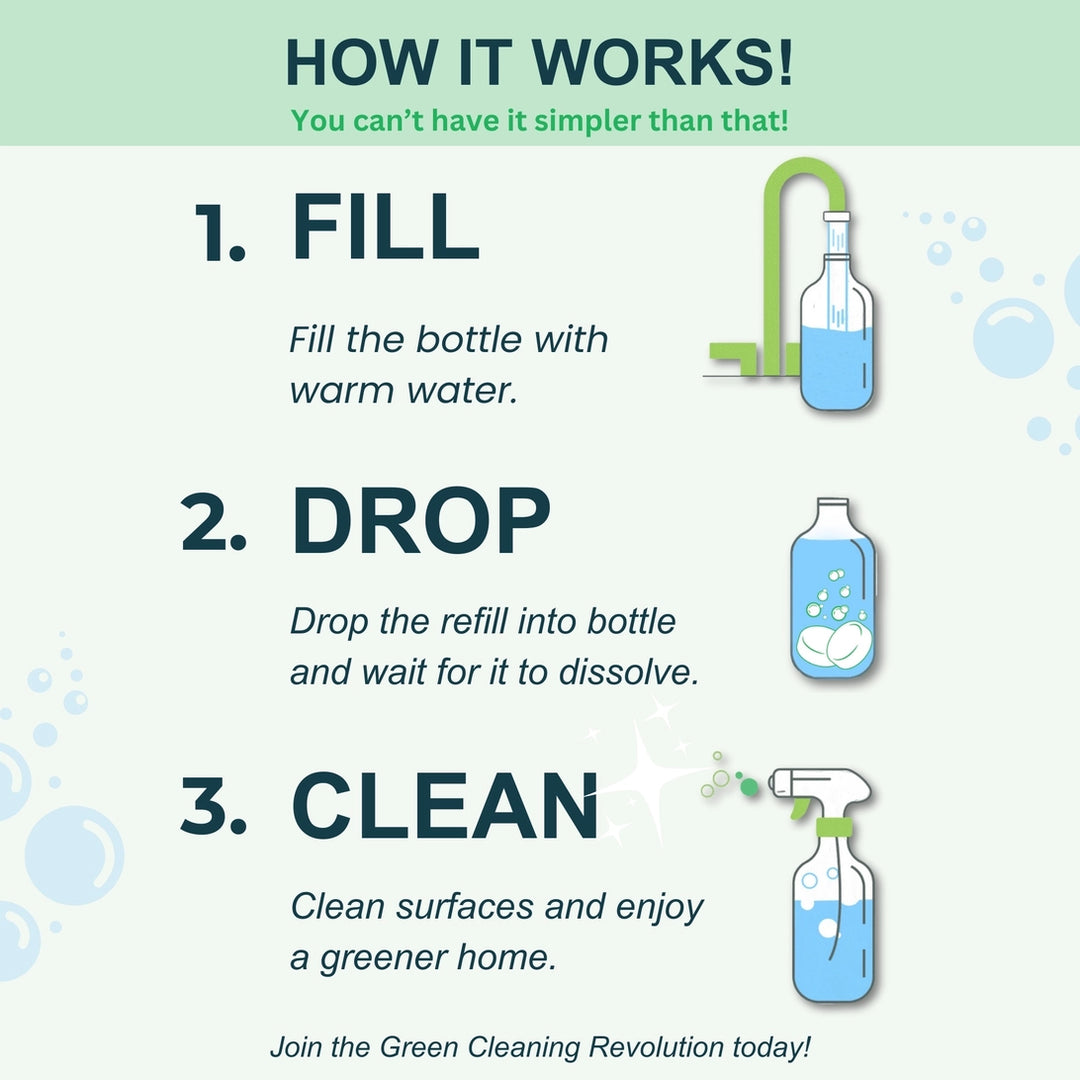 HOW IT WORKS!
You can't have it simpler than that!

1. FILL

Fill the bottle with warm water.

2. DROP

Drop the refill into bottle and wait for it to dissolve.

3. CLEAN

Clean surfaces and enjoy a greener home.

Join the Green Cleaning Revolution today!