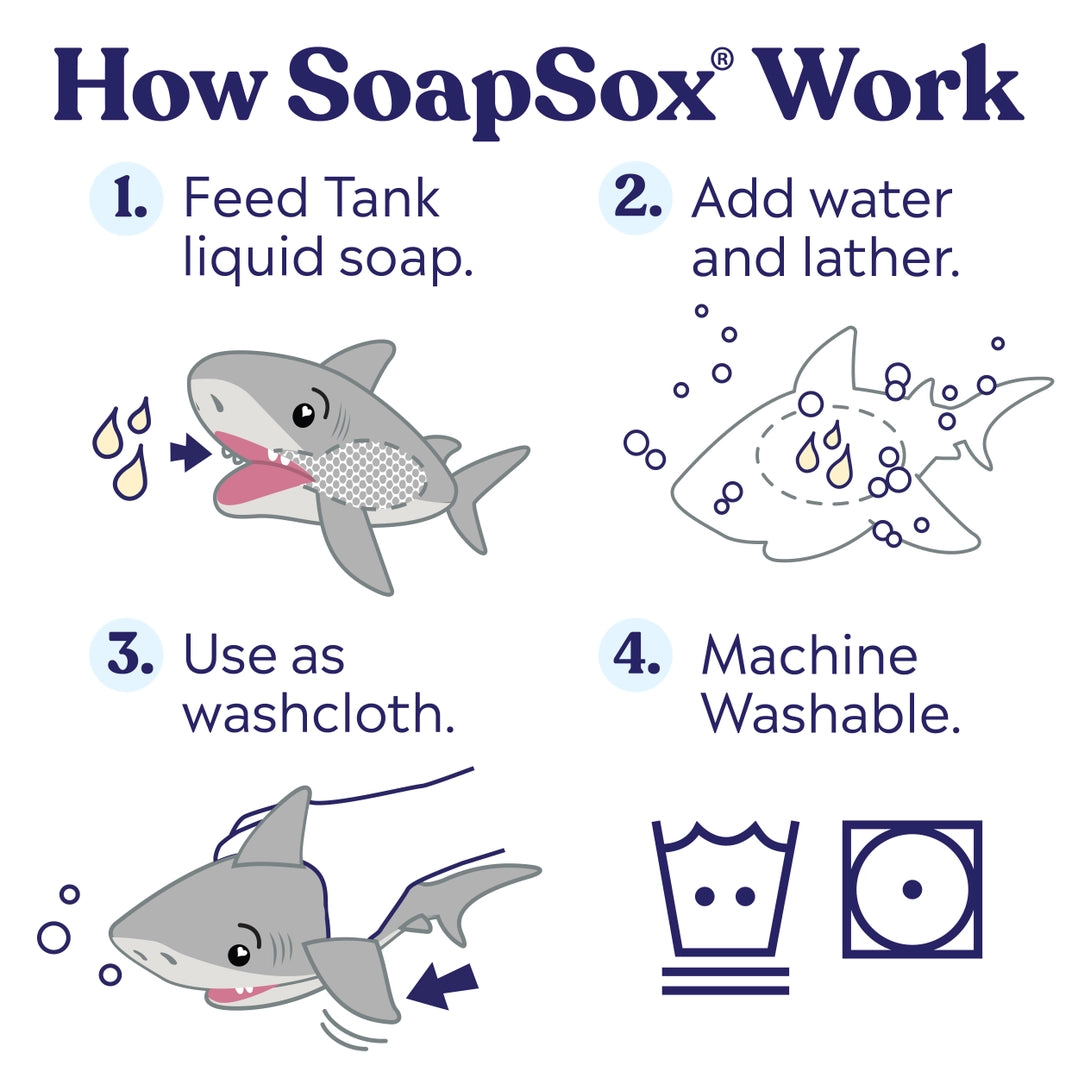 How SoapSox® Work

1. Feed Tank liquid soap.

2. Add water and lather.

3. Use as washcloth.

4. Machine Washable.